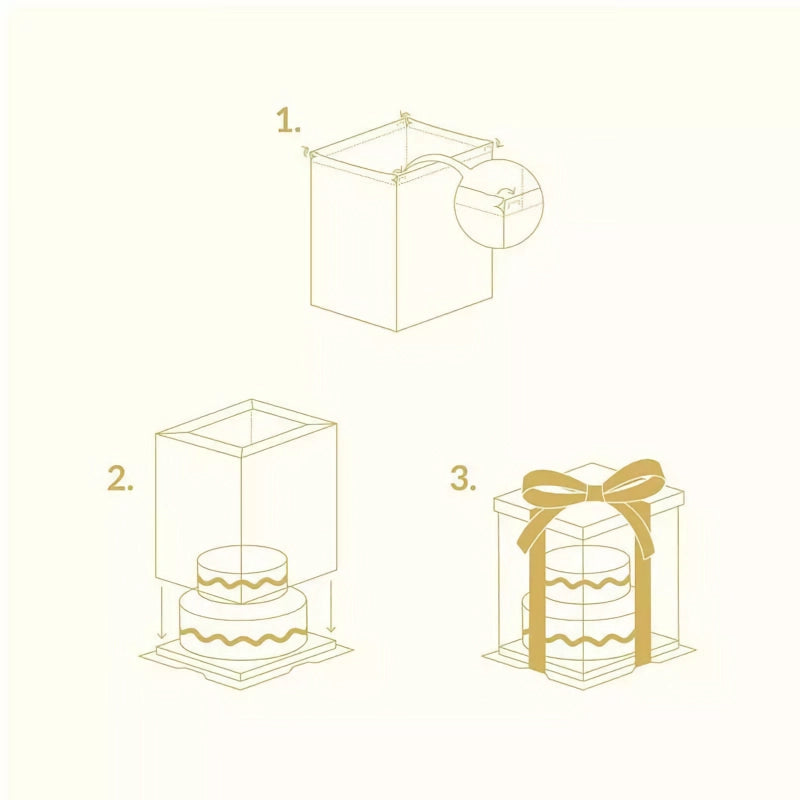 1.

2.

3.